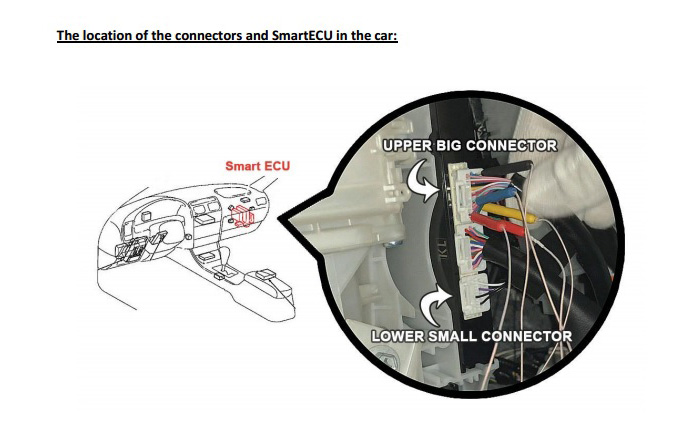 The location of the connectors and SmartECU in the car:

Smart ECU

UPPER BIG CONNECTOR

LOWER SMALL CONNECTOR